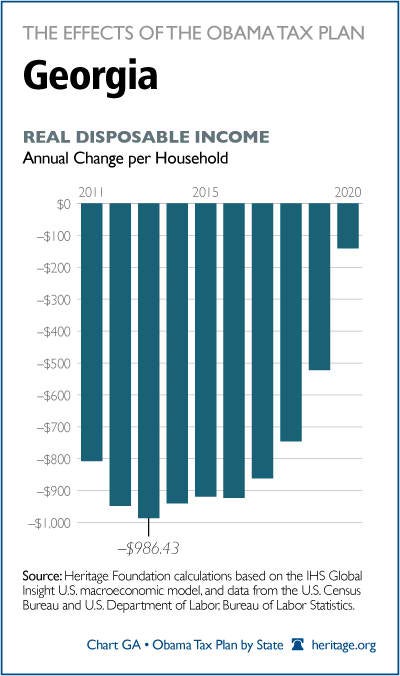 THE EFFECTS OF THE OBAMA TAX PLAN

Georgia

REAL DISPOSABLE INCOME
Annual Change per Household

2011
2015
2020

$0
–$100
–$200
–$300
–$400
–$500
–$600
–$700
–$800
–$900
–$1,000

–$986.43

Source: Heritage Foundation calculations based on the IHS Global Insight U.S. macroeconomic model, and data from the U.S. Census Bureau and U.S. Department of Labor, Bureau of Labor Statistics.

Chart GA • Obama Tax Plan by State heritage.org